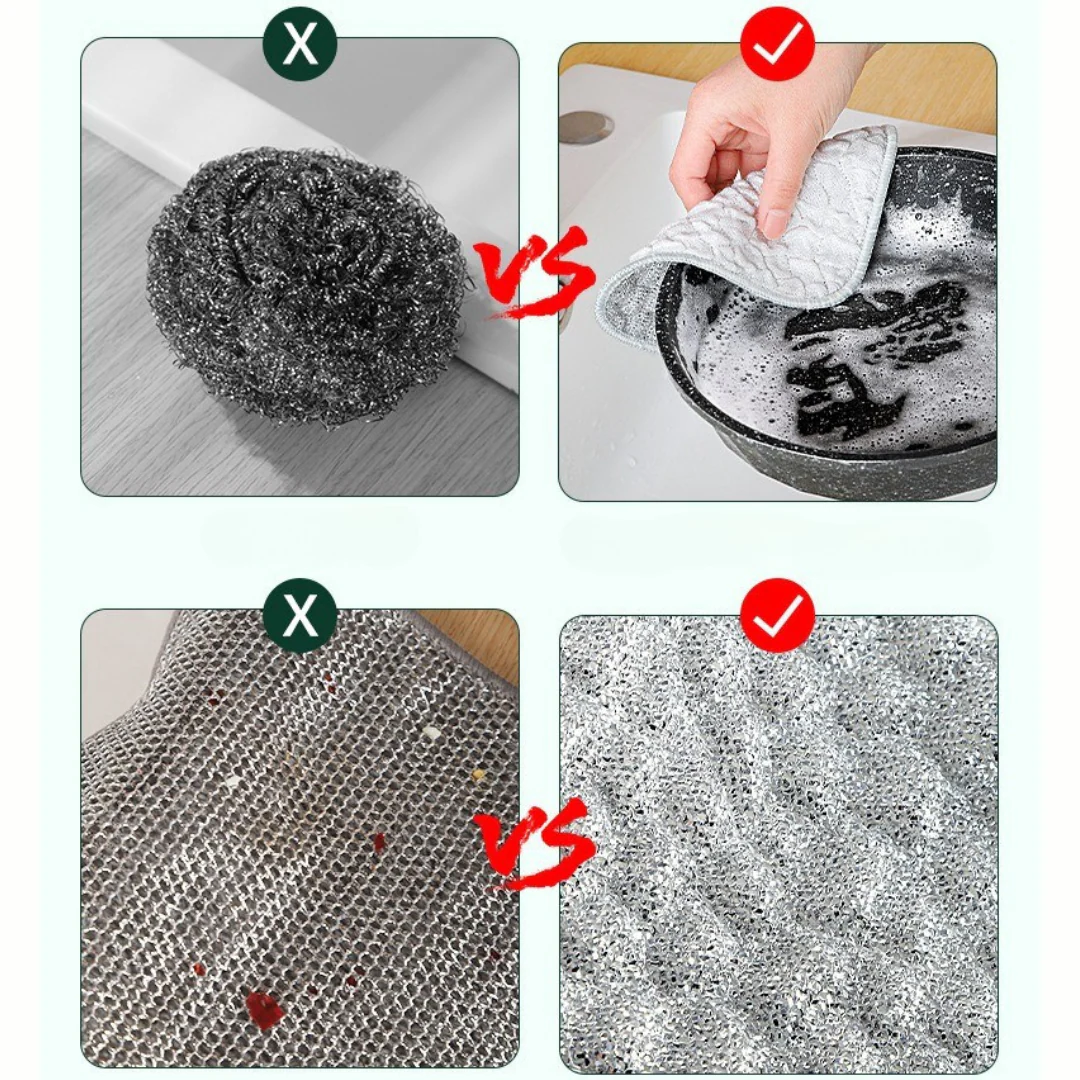 X
VS
X
VS